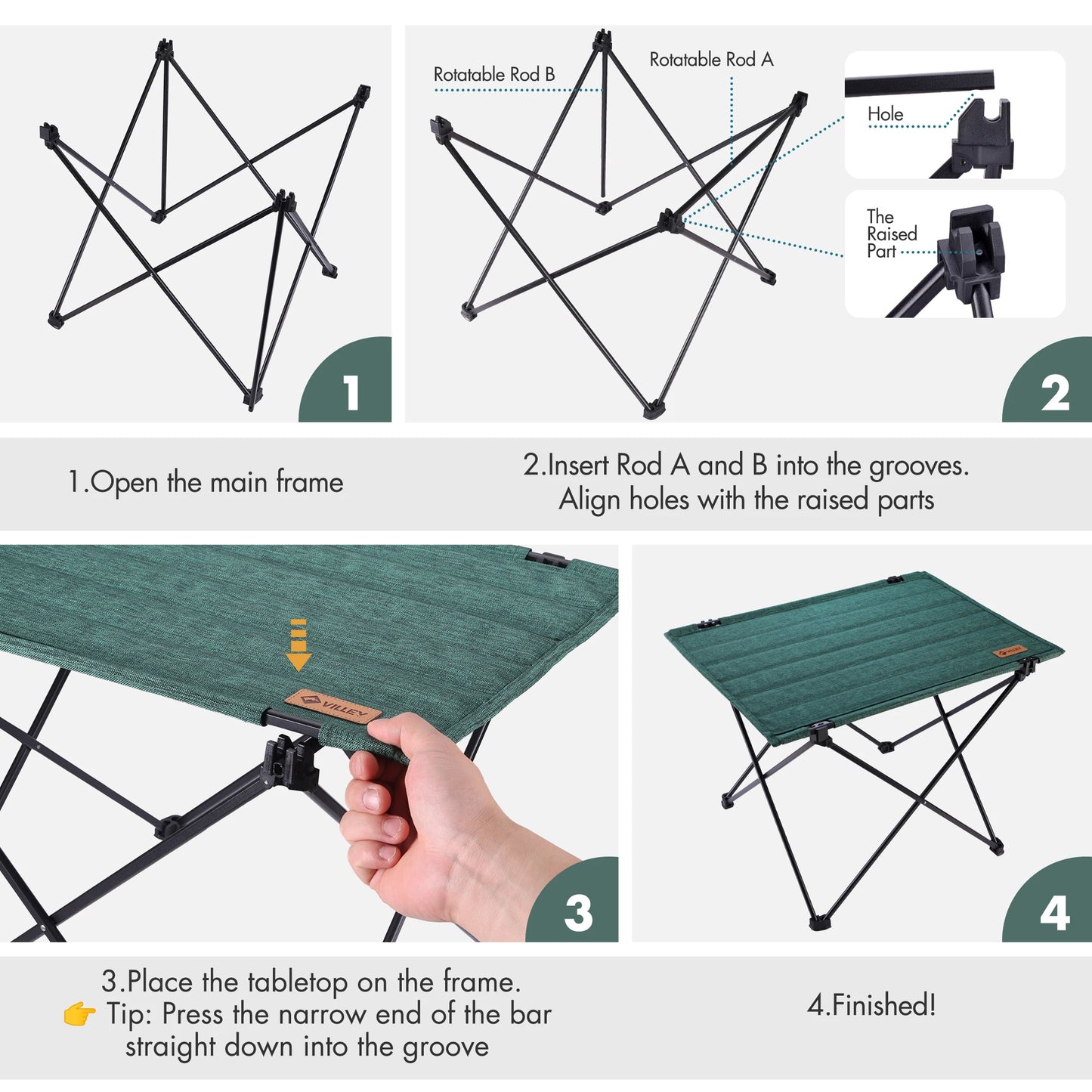 1

Rotatable Rod B

Rotatable Rod A

Hole

The Raised Part

2

1.Open the main frame

2.Insert Rod A and B into the grooves. Align holes with the raised parts

VILLEY

3

VILLEY

4

3.Place the tabletop on the frame.
👉 Tip: Press the narrow end of the bar straight down into the groove

4.Finished!