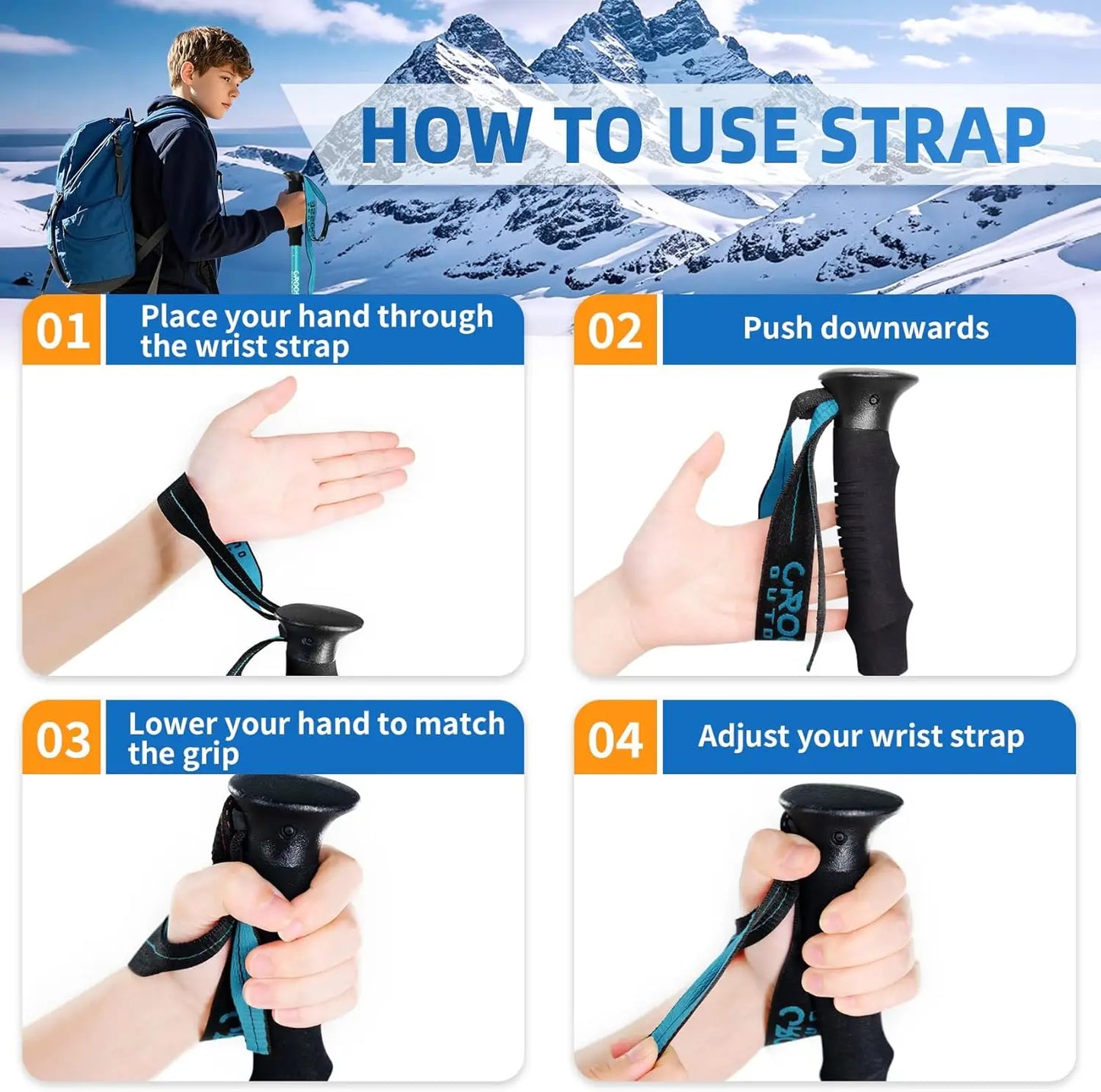 HOW TO USE STRAP

01 Place your hand through the wrist strap

02 Push downwards

03 Lower your hand to match the grip

04 Adjust your wrist strap