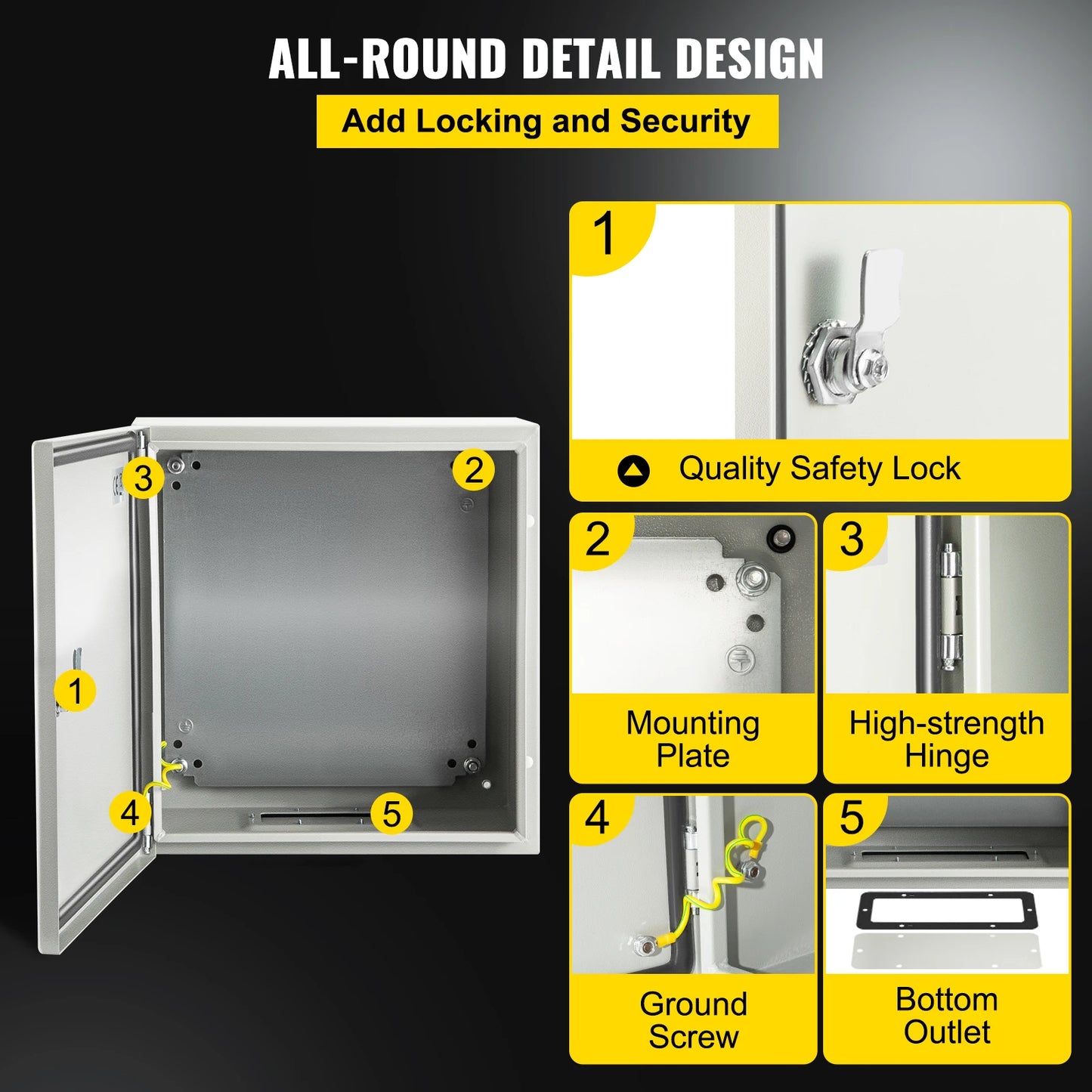 ALL-ROUND DETAIL DESIGN

Add Locking and Security

3

2

1

4

5

1

Quality Safety Lock

2

Mounting Plate

3

High-strength Hinge

4

Ground Screw

5

Bottom Outlet